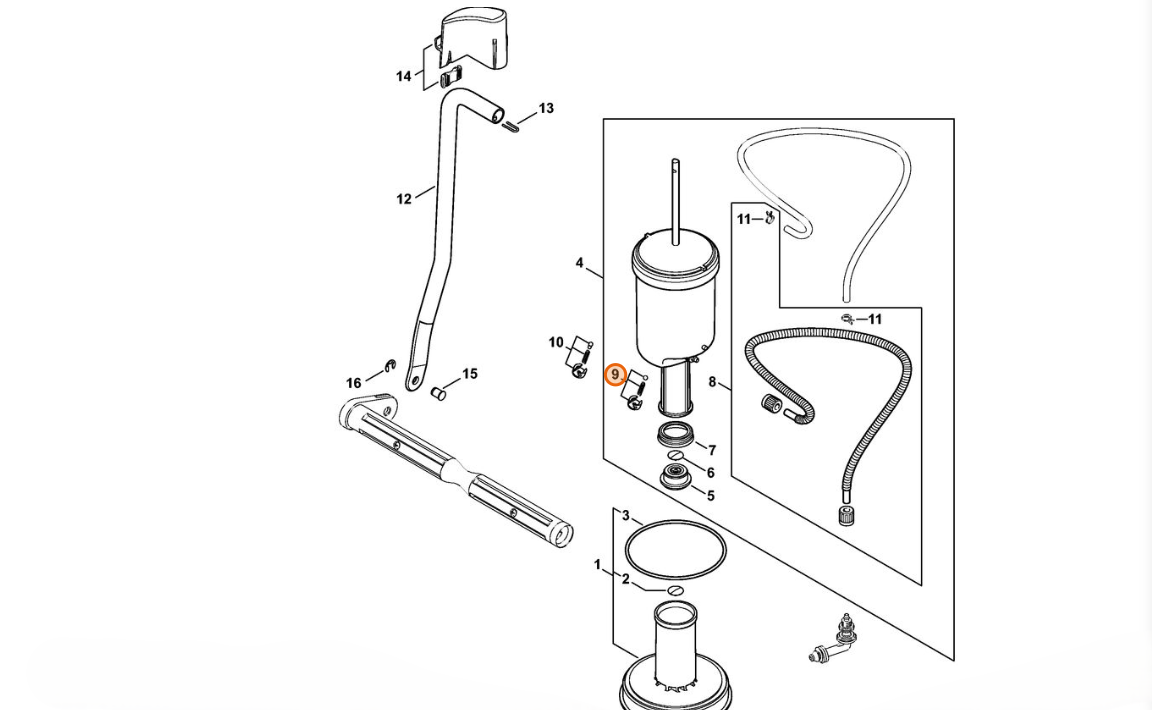 14
13
12
4
11
11
10
9
8
16
15
7
6
5
3
1
2